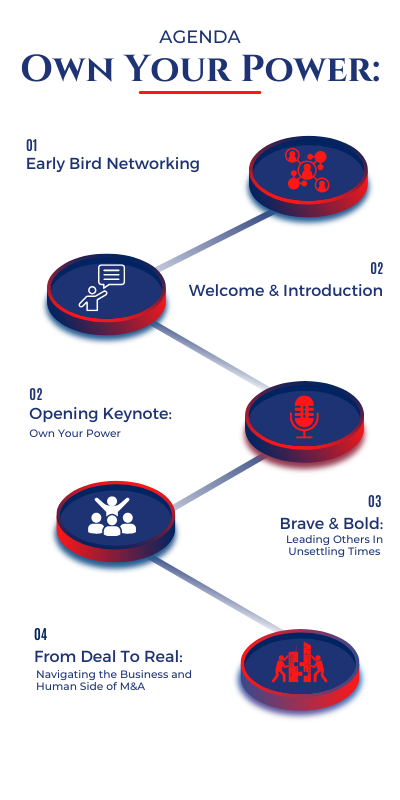 AGENDA
OWN YOUR POWER:

01
Early Bird Networking

02
Welcome & Introduction

02
Opening Keynote:
Own Your Power

03
Brave & Bold:
Leading Others In Unsettling Times

04
From Deal To Real:
Navigating the Business and Human Side of M&A